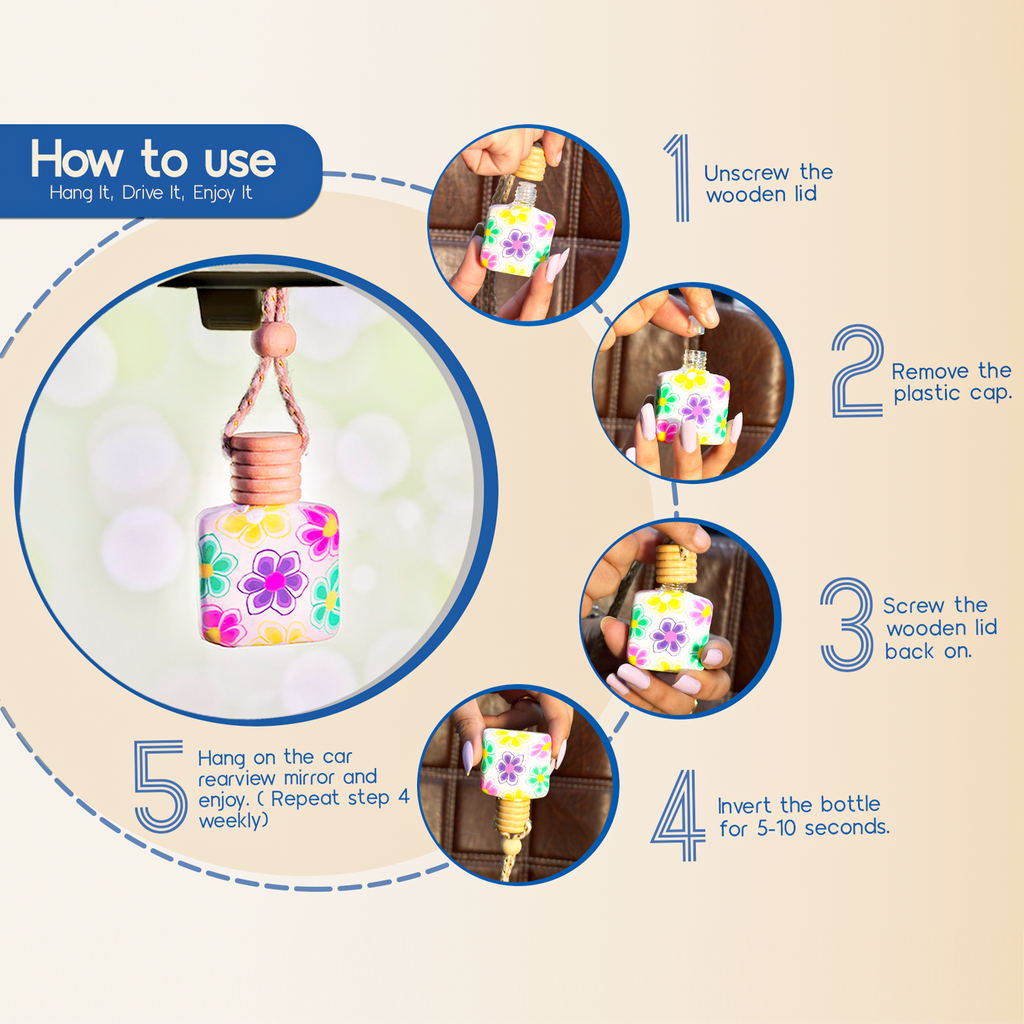 How to use
Hang It, Drive It, Enjoy It

1 Unscrew the wooden lid

2 Remove the plastic cap.

3 Screw the wooden lid back on.

4 Invert the bottle for 5-10 seconds.

5 Hang on the car rearview mirror and enjoy. ( Repeat step 4 weekly)