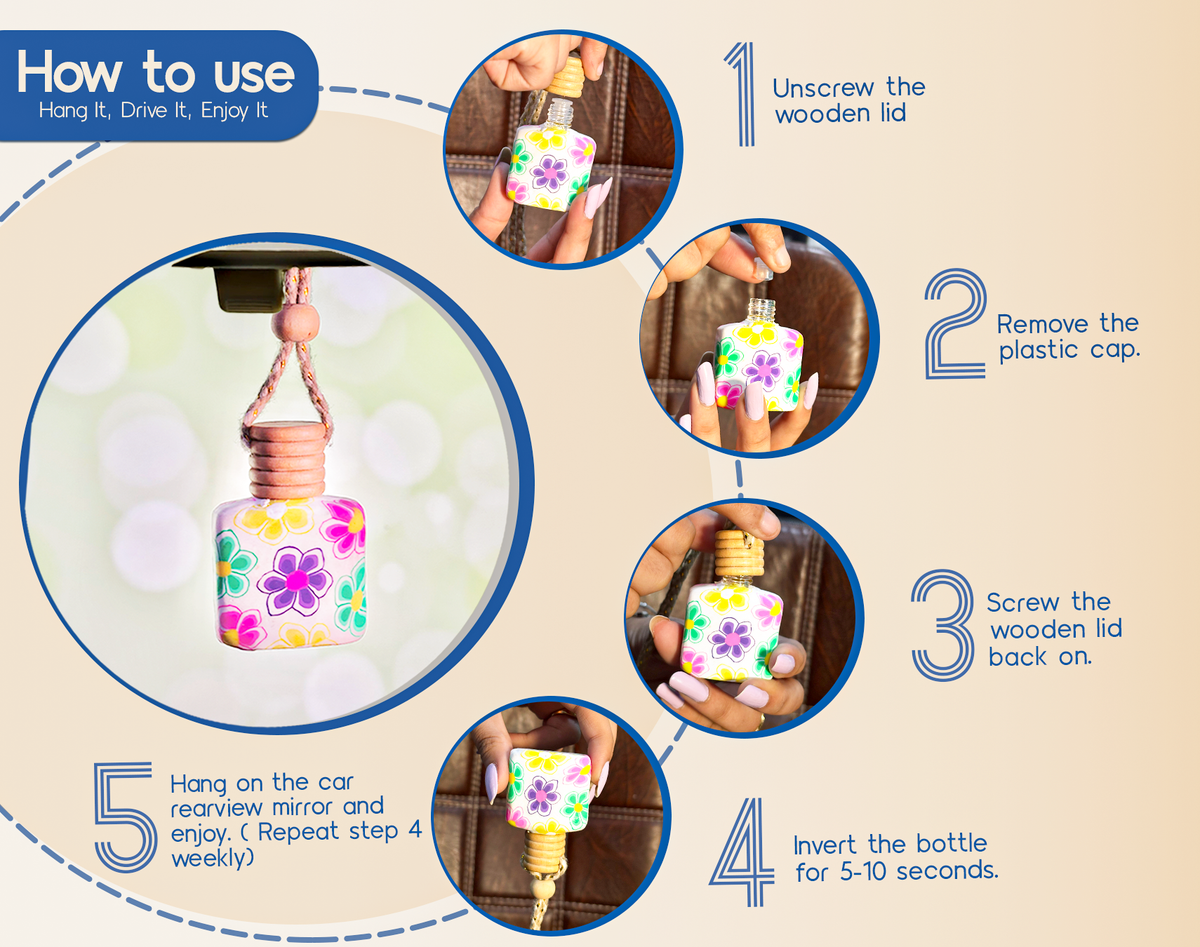 How to use
Hang It, Drive It, Enjoy It

1 Unscrew the wooden lid

2 Remove the plastic cap.

3 Screw the wooden lid back on.

4 Invert the bottle for 5-10 seconds.

5 Hang on the car rearview mirror and enjoy. ( Repeat step 4 weekly)